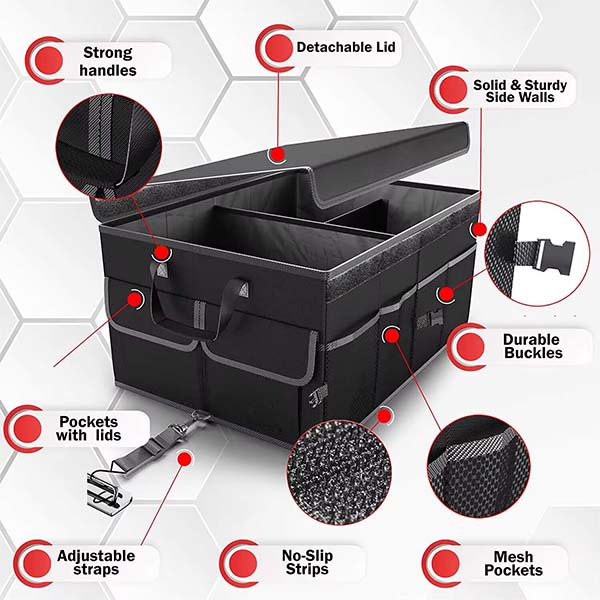 Strong handles

Detachable Lid

Solid & Sturdy Side Walls

Durable Buckles

Pockets with lids

Adjustable straps

No-Slip Strips

Mesh Pockets